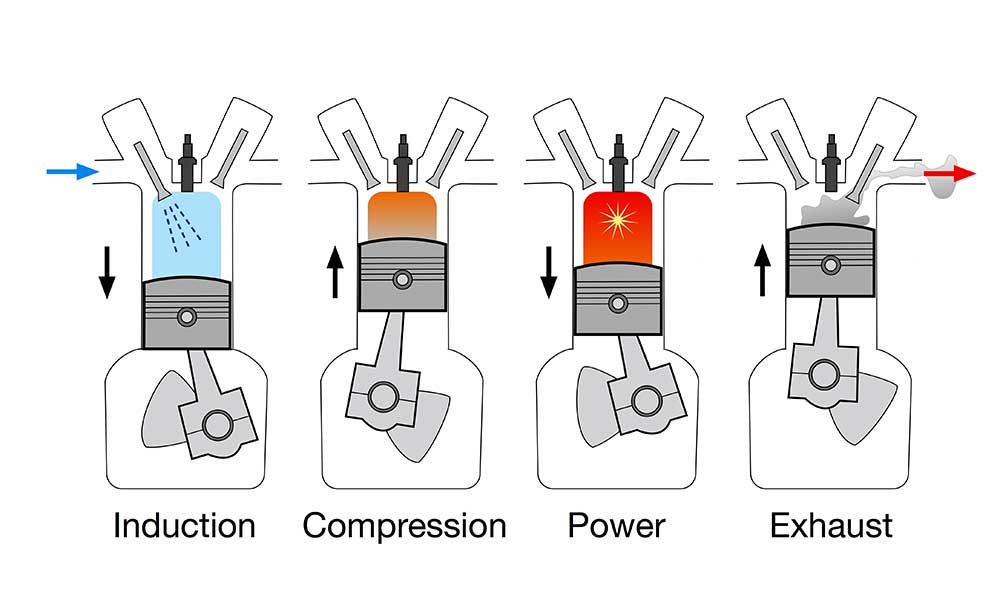 Induction Compression Power Exhaust