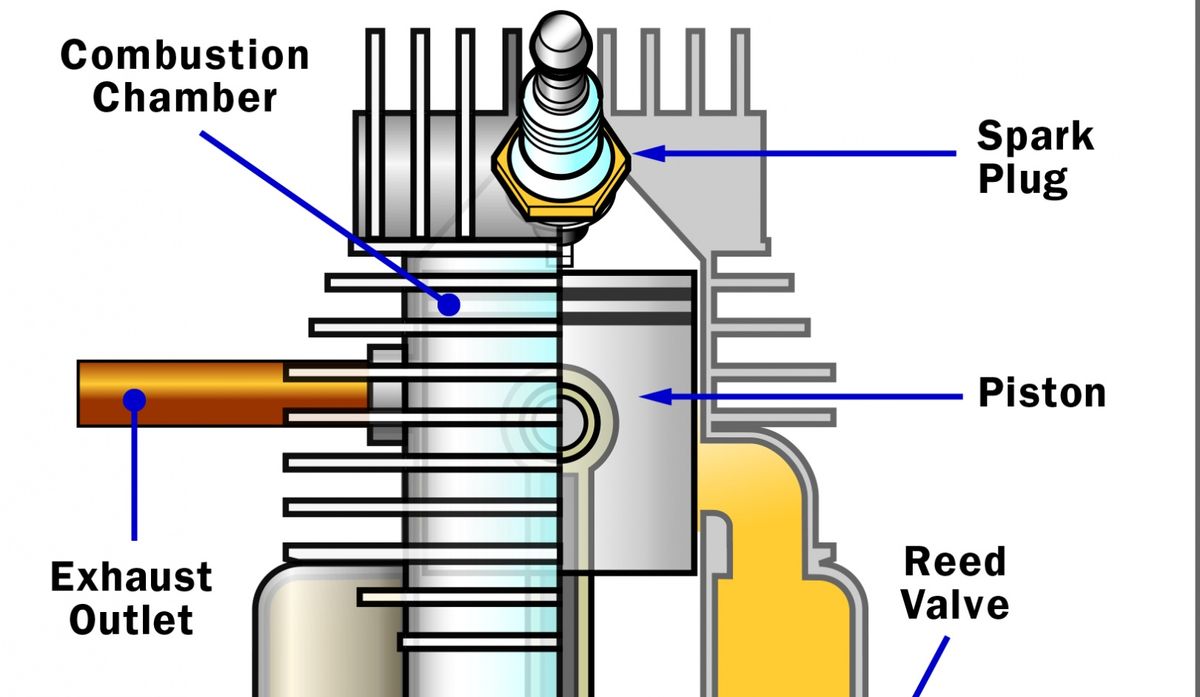 Combustion Chamber

Spark Plug

Piston

Exhaust Outlet

Reed Valve